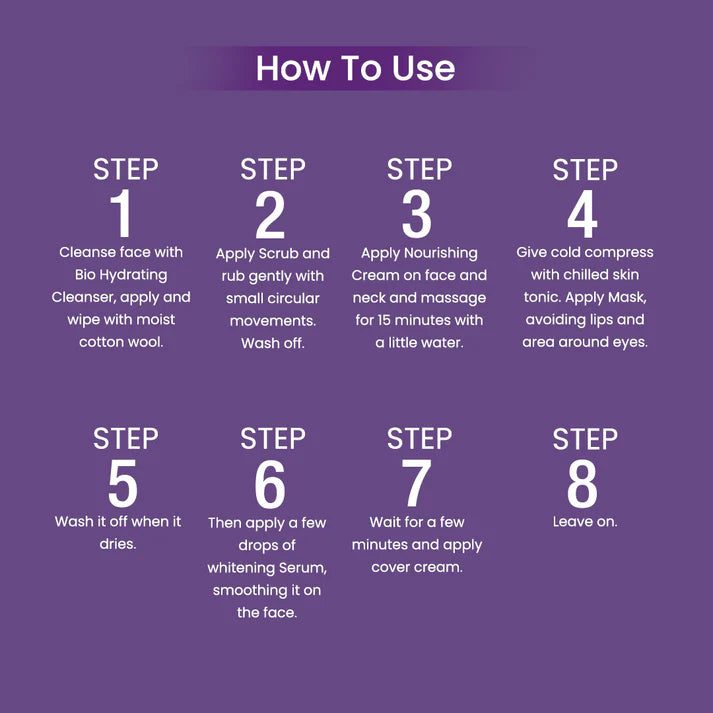 How To Use

STEP
1
Cleanse face with Bio Hydrating Cleanser, apply and wipe with moist cotton wool.

STEP
2
Apply Scrub and rub gently with small circular movements. Wash off.

STEP
3
Apply Nourishing Cream on face and neck and massage for 15 minutes with a little water.

STEP
4
Give cold compress with chilled skin tonic. Apply Mask, avoiding lips and area around eyes.

STEP
5
Wash it off when it dries.

STEP
6
Then apply a few drops of whitening Serum, smoothing it on the face.

STEP
7
Wait for a few minutes and apply cover cream.

STEP
8
Leave on.